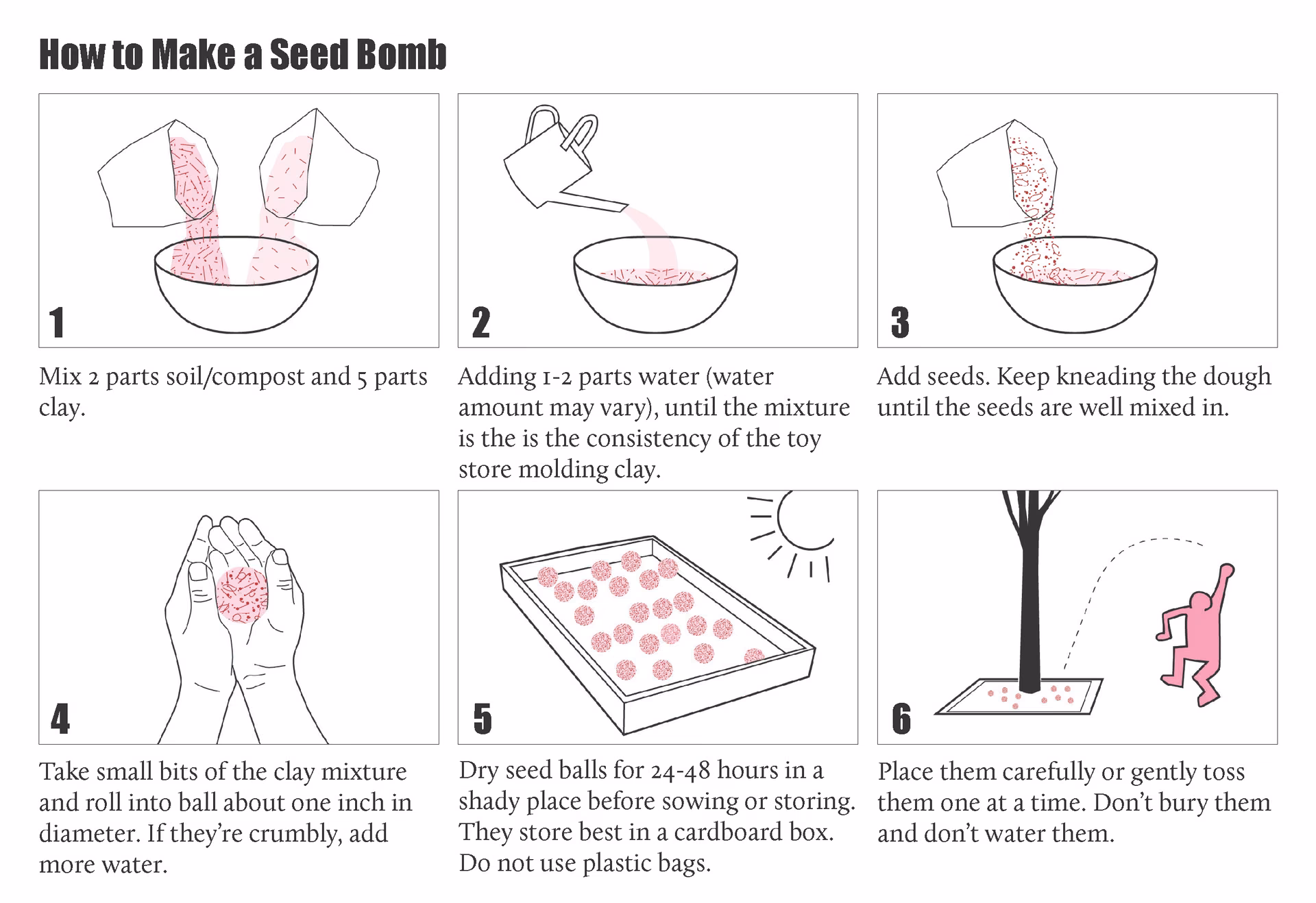 How to Make a Seed Bomb

1

Mix 2 parts soil/compost and 5 parts clay.

2

Adding 1-2 parts water (water amount may vary), until the mixture is the is the consistency of the toy store molding clay.

3

Add seeds. Keep kneading the dough until the seeds are well mixed in.

4

Take small bits of the clay mixture and roll into ball about one inch in diameter. If they're crumbly, add more water.

5

Dry seed balls for 24-48 hours in a shady place before sowing or storing. They store best in a cardboard box. Do not use plastic bags.

6

Place them carefully or gently toss them one at a time. Don't bury them and don't water them.